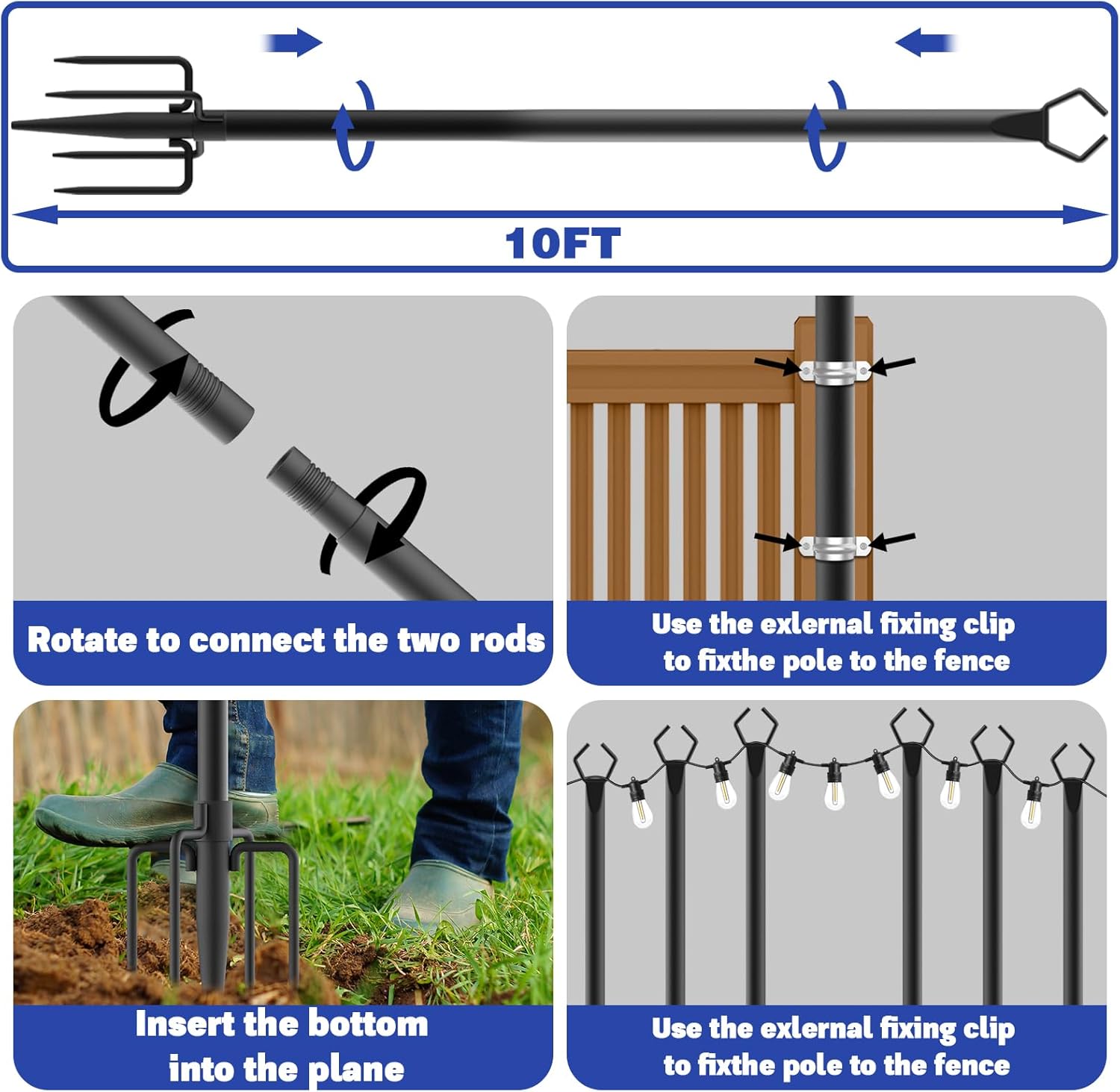 10FT

Rotate to connect the two rods

Use the exlernal fixing clip to fixthe pole to the fence

Insert the bottom into the plane

Use the exlernal fixing clip to fixthe pole to the fence